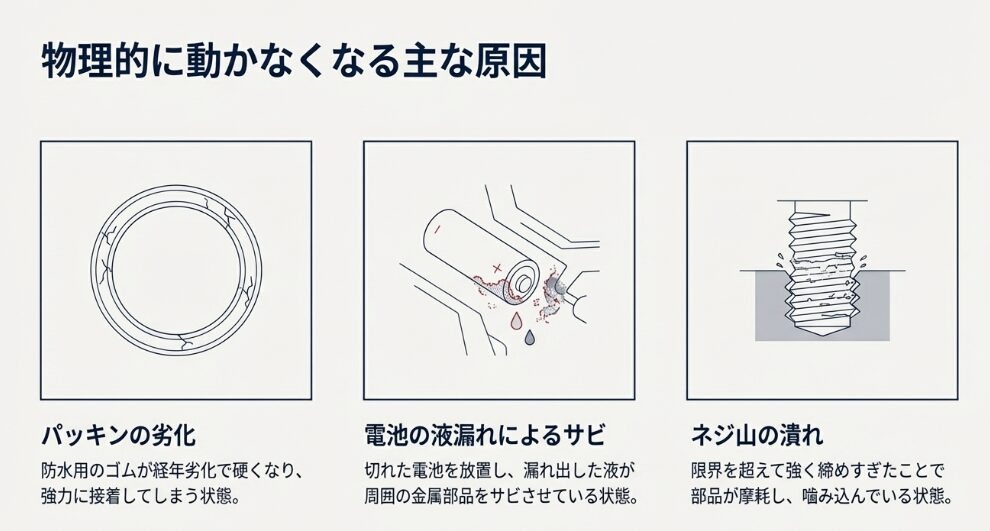 物理的に動かなくなる主な原因

パッキンの劣化

防水用のゴムが経年劣化で硬くなり、強力に接着してしまう状態。

電池の液漏れによるサビ

切れた電池を放置し、漏れ出した液が周囲の金属部品をサビさせている状態。

ネジ山の潰れ

限界を超えて強く締めすぎたことで部品が摩耗し、噛み込んでいる状態。